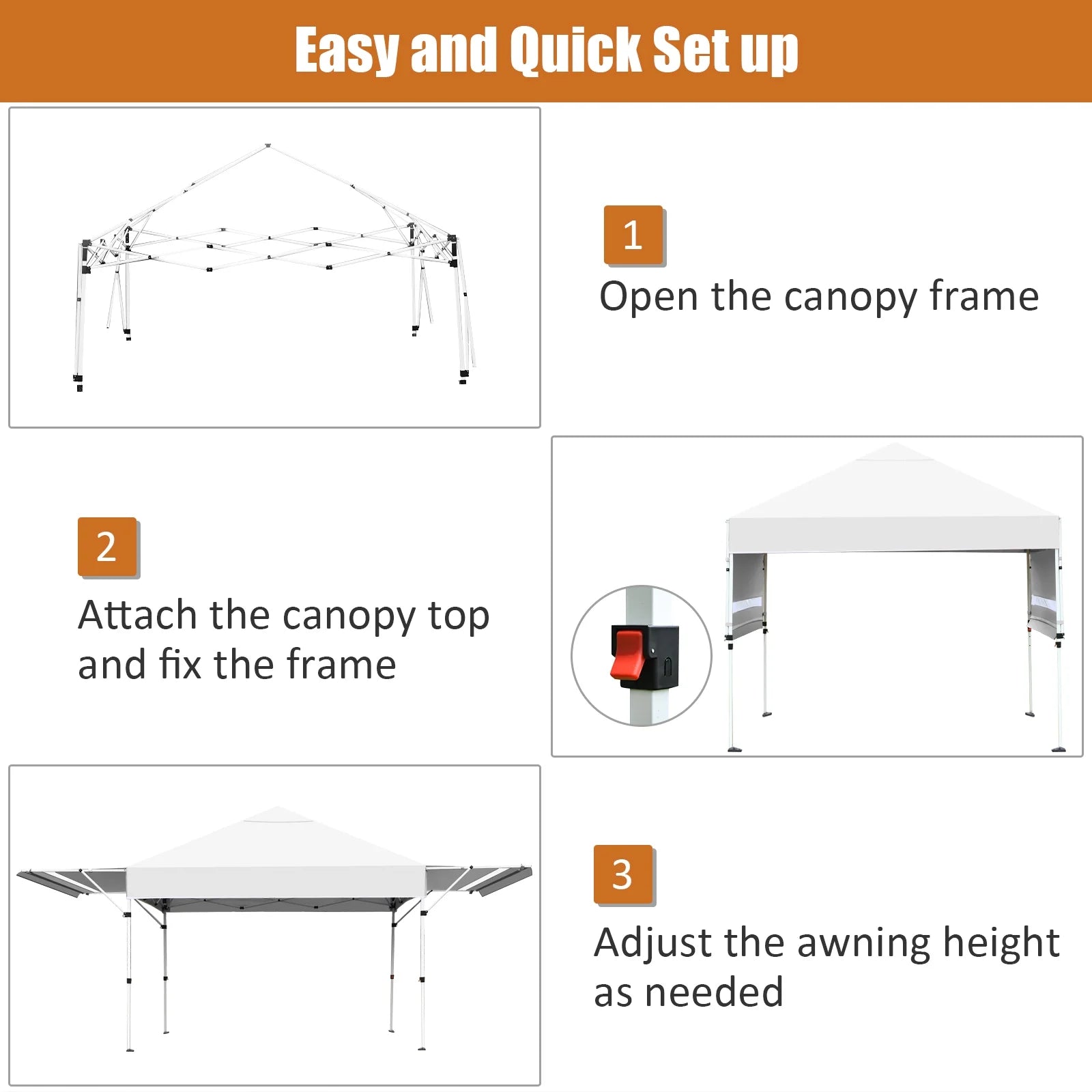 Easy and Quick Set up

1

Open the canopy frame

2

Attach the canopy top and fix the frame

3

Adjust the awning height as needed