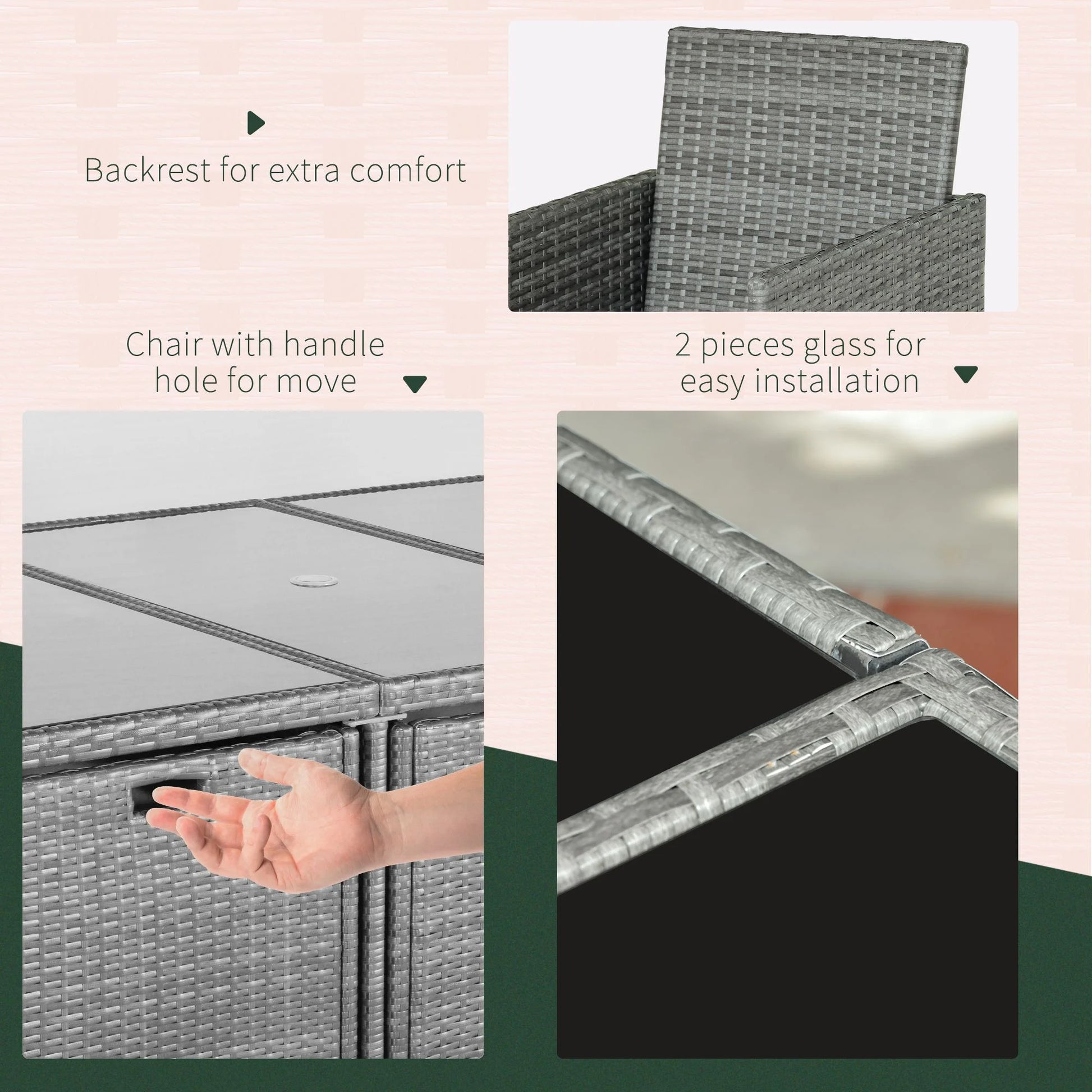 Backrest for extra comfort

Chair with handle hole for move

2 pieces glass for easy installation