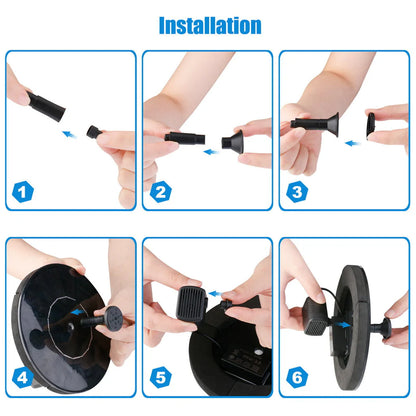 Installation

1

2

3

4

5

6