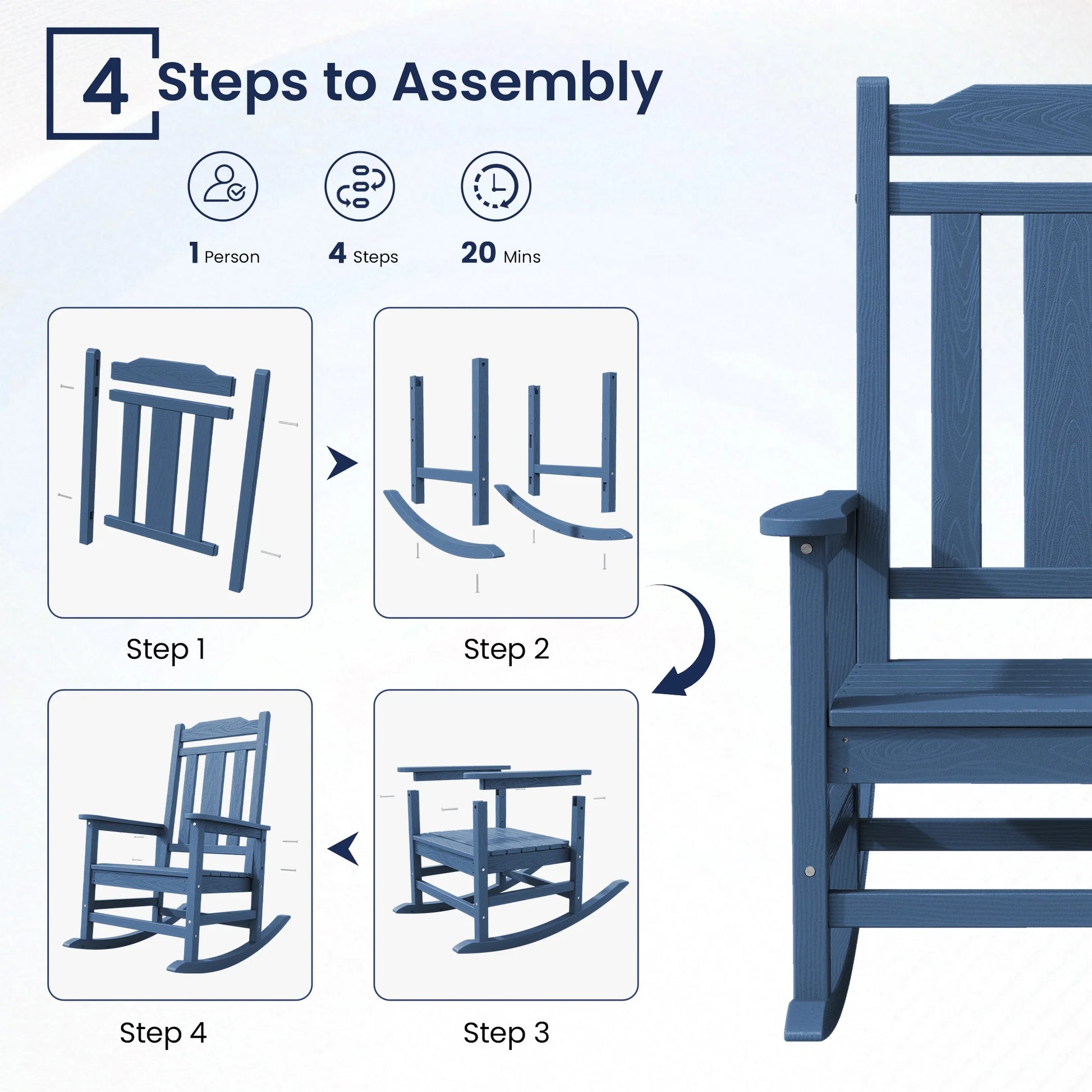 4 Steps to Assembly

1 Person

4 Steps

20 Mins

Step 1

Step 2

Step 4

Step 3