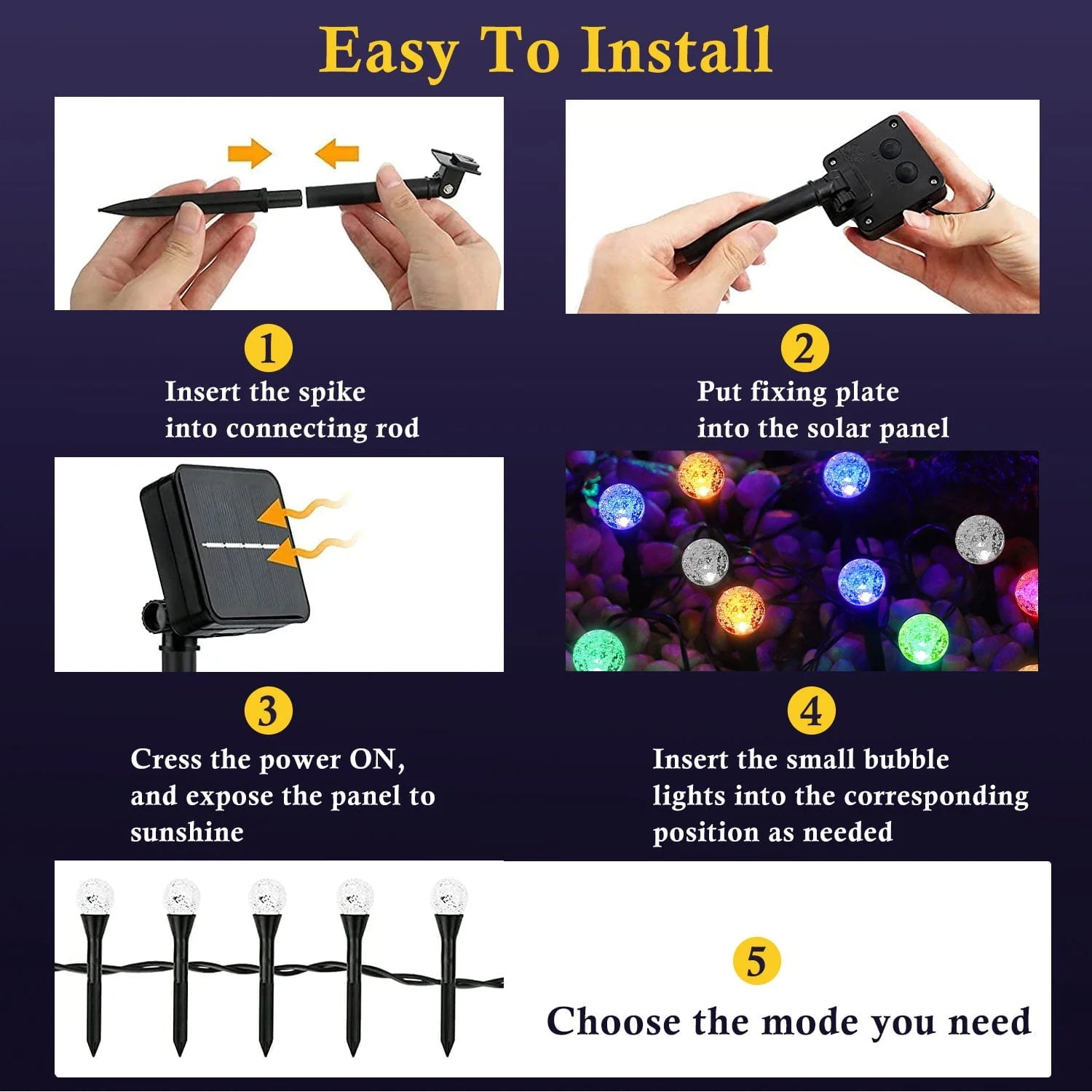 Easy To Install

1
Insert the spike into connecting rod

2
Put fixing plate into the solar panel

3
Cress the power ON, and expose the panel to sunshine

4
Insert the small bubble lights into the corresponding position as needed

5
Choose the mode you need