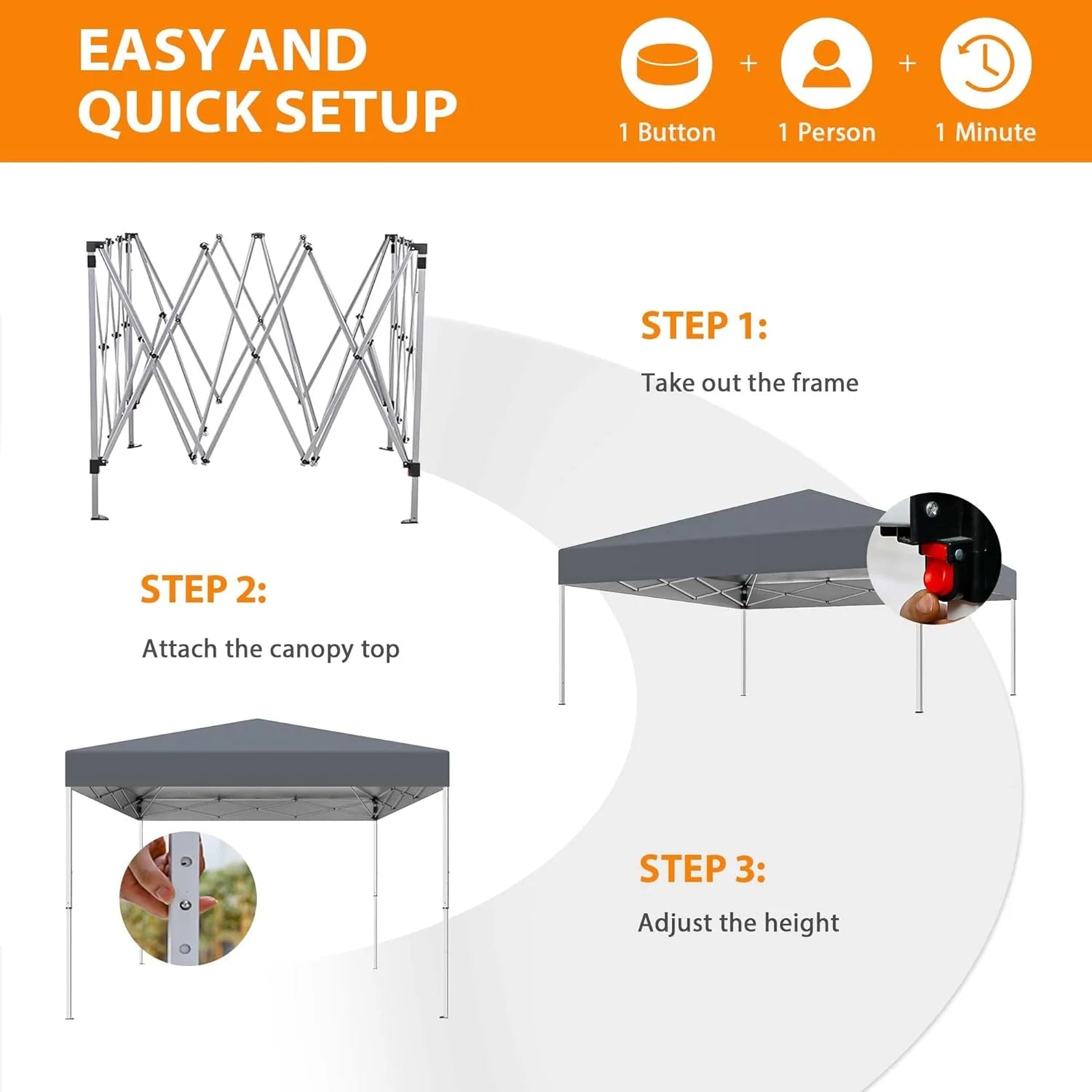 EASY AND QUICK SETUP

1 Button + 1 Person + 1 Minute

STEP 1:

Take out the frame

STEP 2:

Attach the canopy top

STEP 3:

Adjust the height