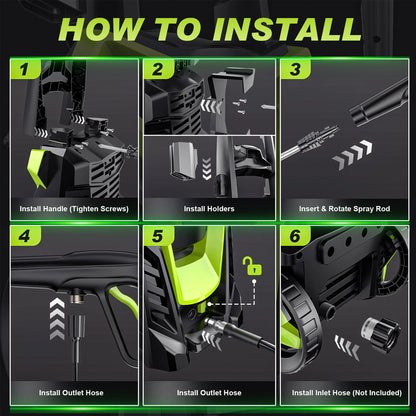 HOW TO INSTALL

1

Install Handle (Tighten Screws)

2

Install Holders

3

Insert & Rotate Spray Rod

4

Install Outlet Hose

5

Install Outlet Hose

6

Install Inlet Hose (Not Included)