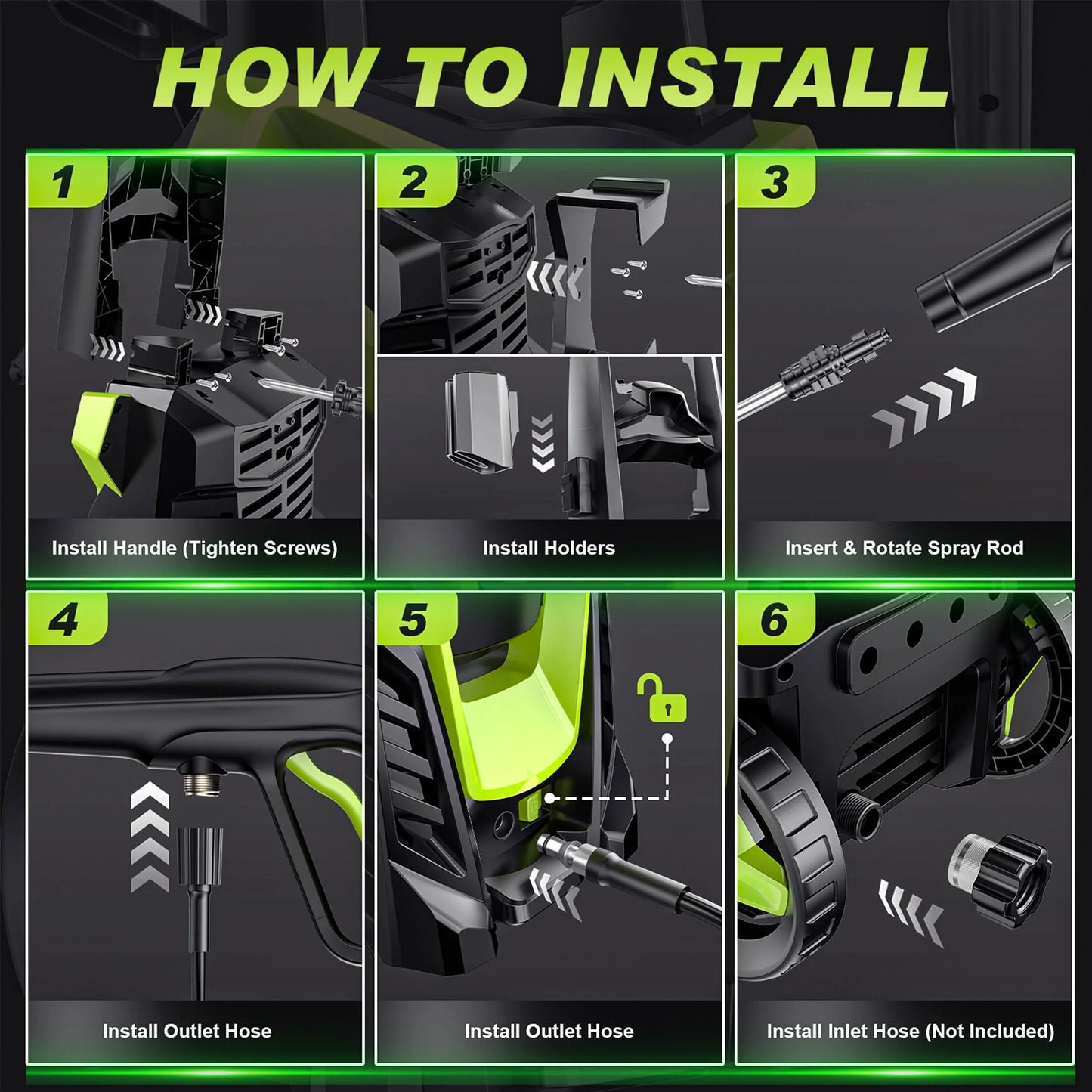 HOW TO INSTALL

1

Install Handle (Tighten Screws)

2

Install Holders

3

Insert & Rotate Spray Rod

4

Install Outlet Hose

5

Install Outlet Hose

6

Install Inlet Hose (Not Included)