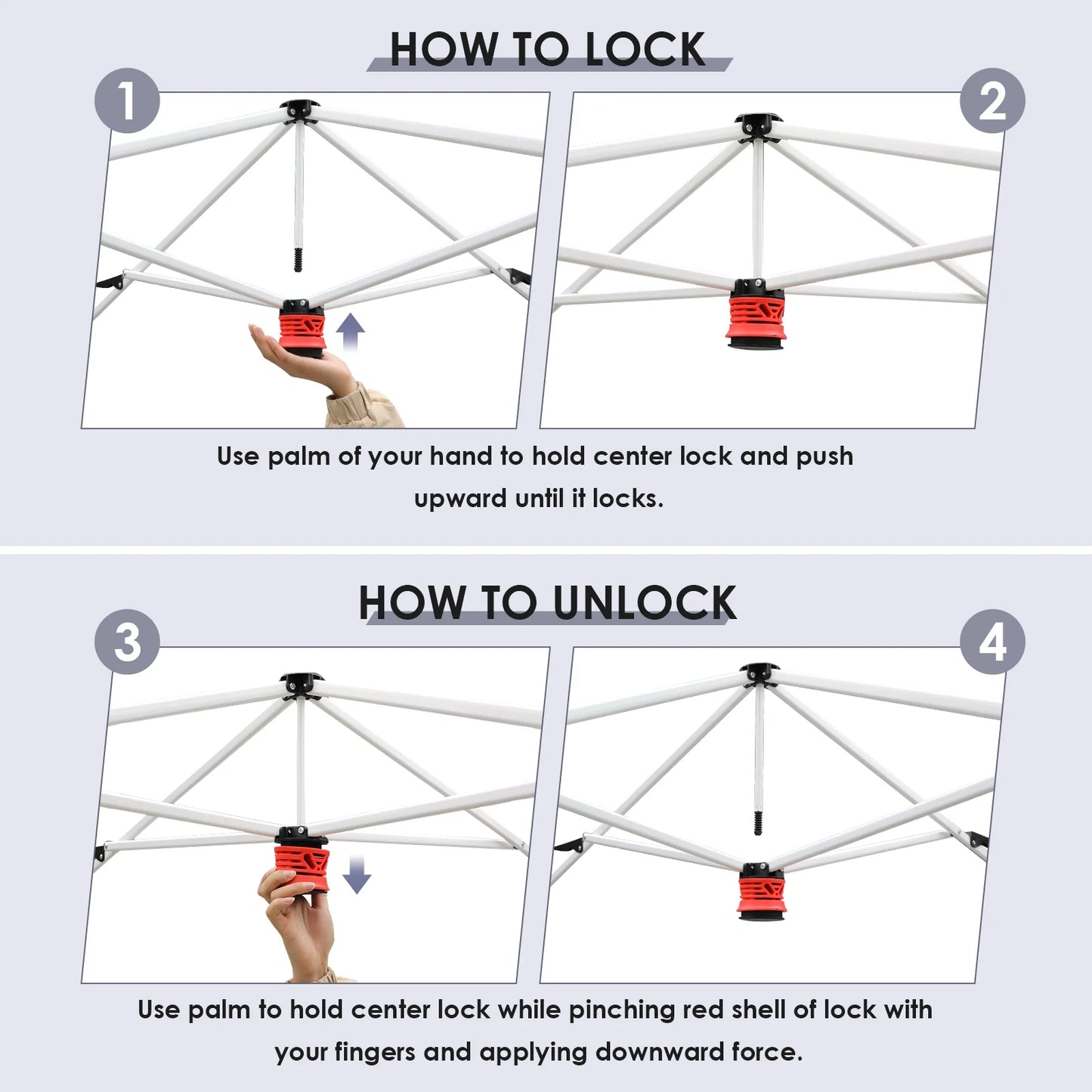 HOW TO LOCK

1

2

Use palm of your hand to hold center lock and push upward until it locks.

HOW TO UNLOCK

3

4

Use palm to hold center lock while pinching red shell of lock with your fingers and applying downward force.